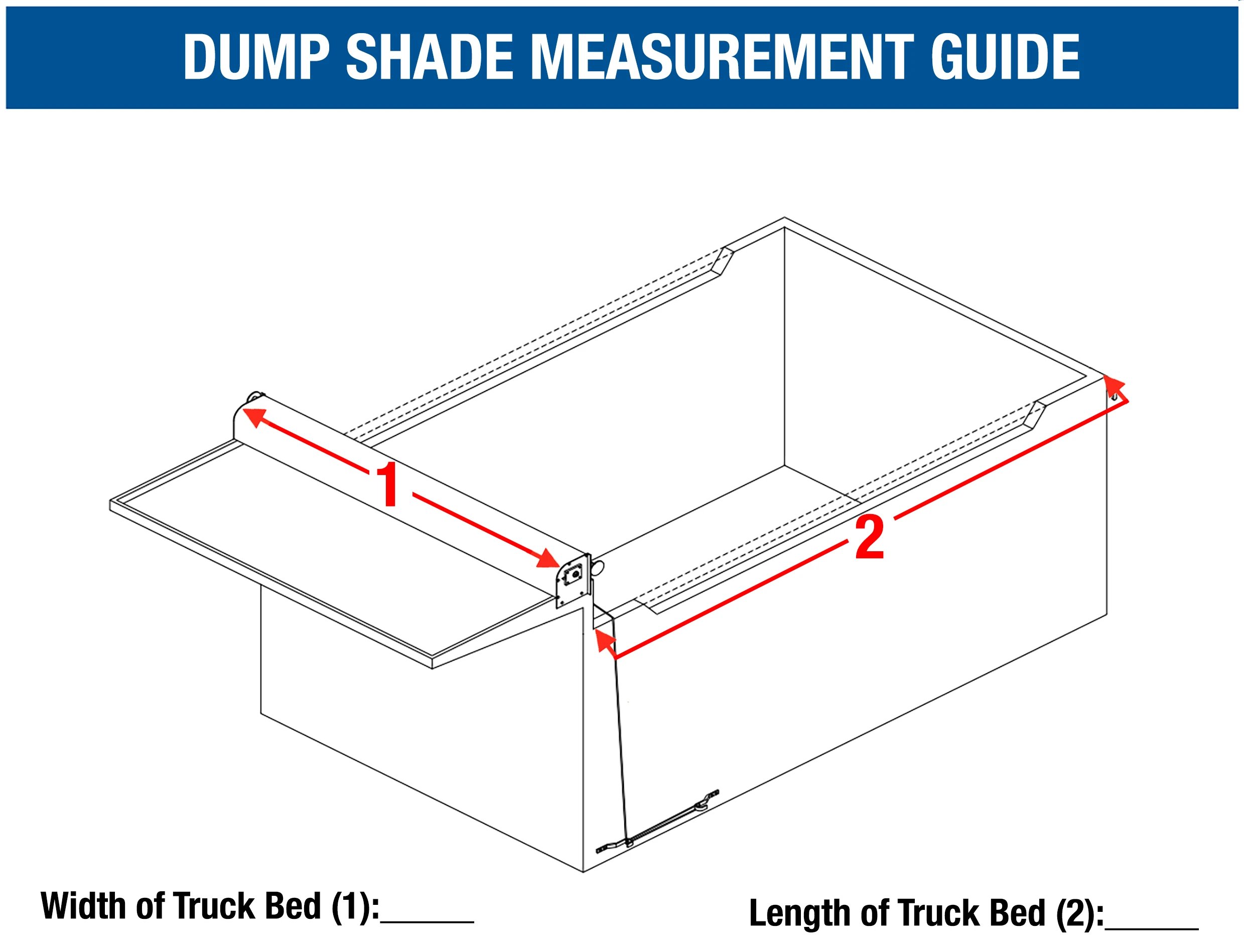 DUMP SHADE MEASUREMENT GUIDE

1

2

Width of Truck Bed (1):_____

Length of Truck Bed (2):_____